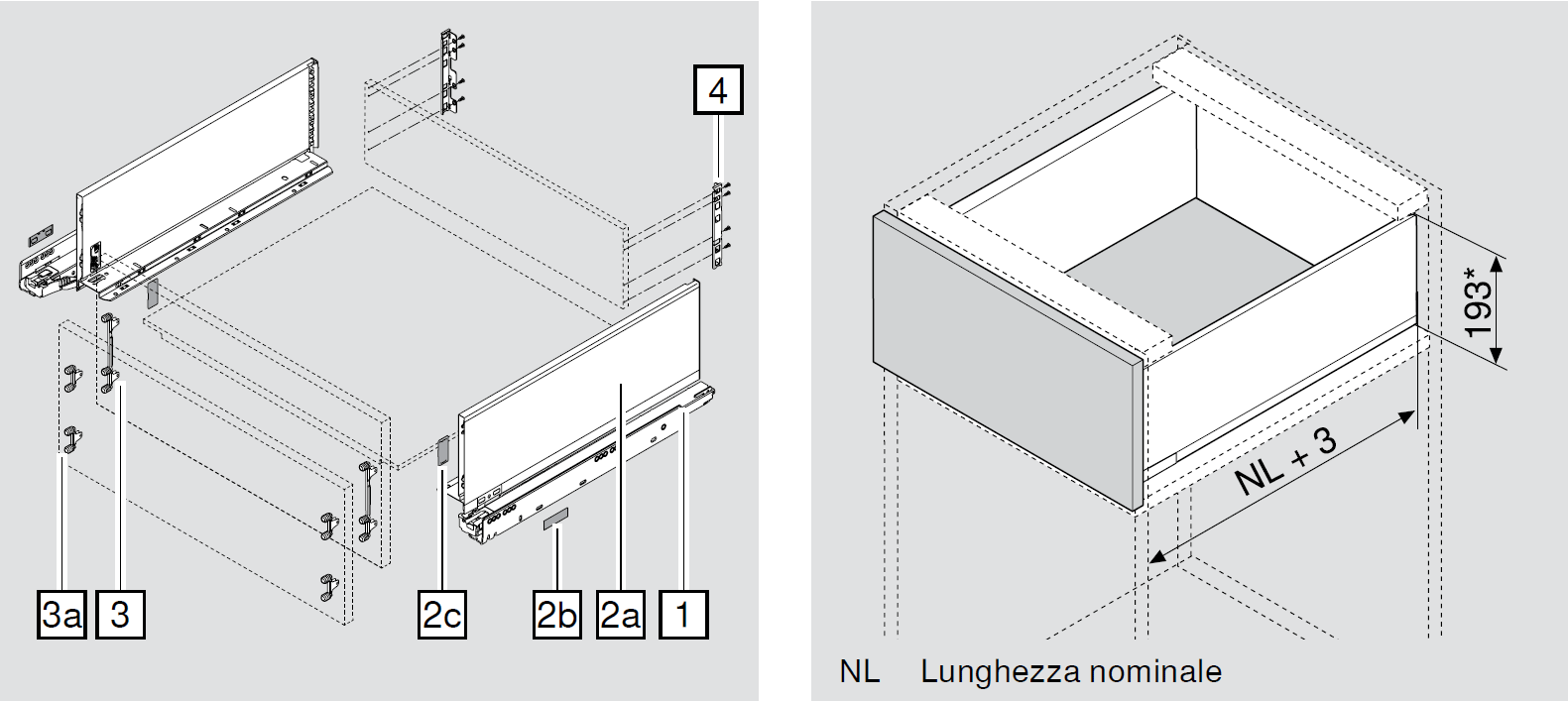 4

3a 3 2c 2b 2a 1

193*

NL + 3

NL Lunghezza nominale